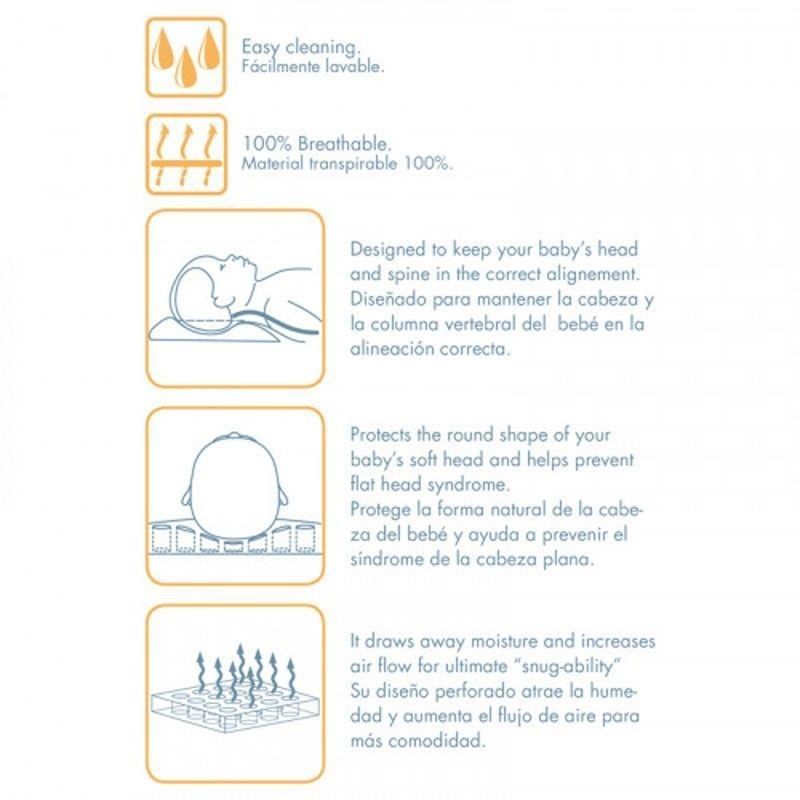 Easy cleaning.
Fácilmente lavable.

100% Breathable.
Material transpirable 100%.

Designed to keep your baby's head and spine in the correct alignement.
Diseñado para mantener la cabeza y la columna vertebral del bebé en la alineación correcta.

Protects the round shape of your baby's soft head and helps prevent flat head syndrome.
Protege la forma natural de la cabeza del bebé y ayuda a prevenir el síndrome de la cabeza plana.

It draws away moisture and increases air flow for ultimate "snug-ability"
Su diseño perforado atrae la humedad y aumenta el flujo de aire para más comodidad.